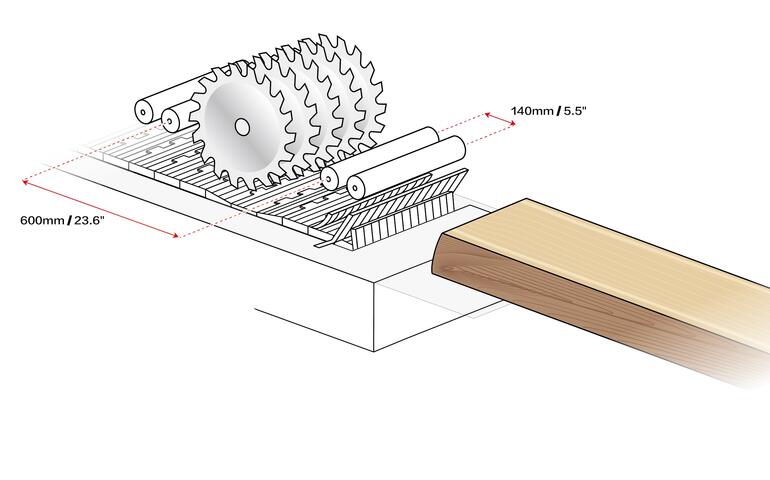 140mm / 5.5"

600mm / 23.6"